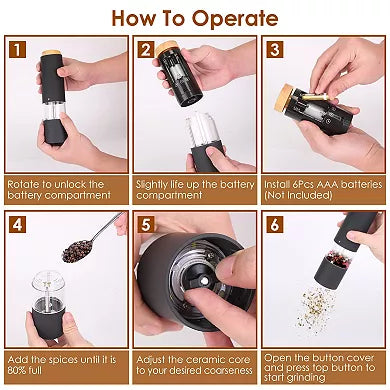 How To Operate

1

Rotate to unlock the battery compartment

2

Slightly life up the battery compartment

3

Install 6Pcs AAA batteries (Not Included)

4

Add the spices until it is 80% full

5

Adjust the ceramic core to your desired coarseness

6

Open the button cover and press top button to start grinding